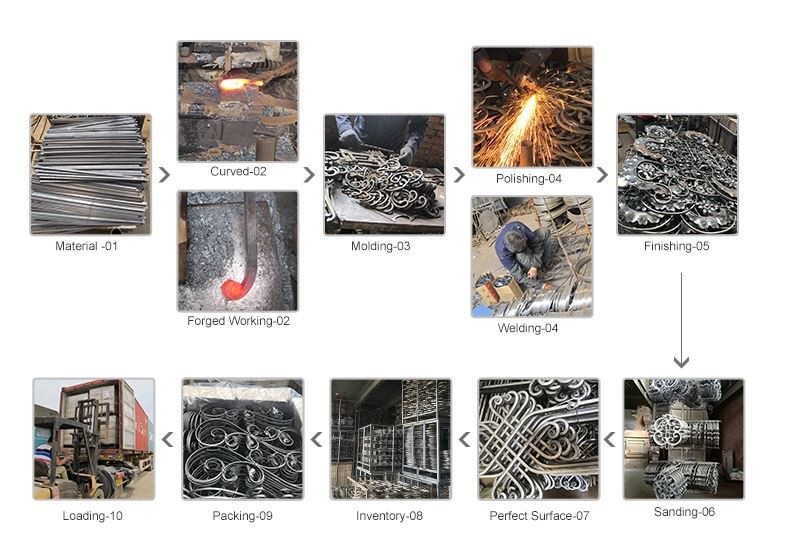 Material -01

Curved-02

Forged Working-02

Molding-03

Polishing-04

Welding-04

Finishing-05

Sanding-06

Perfect Surface-07

Inventory-08

Packing-09

Loading-10